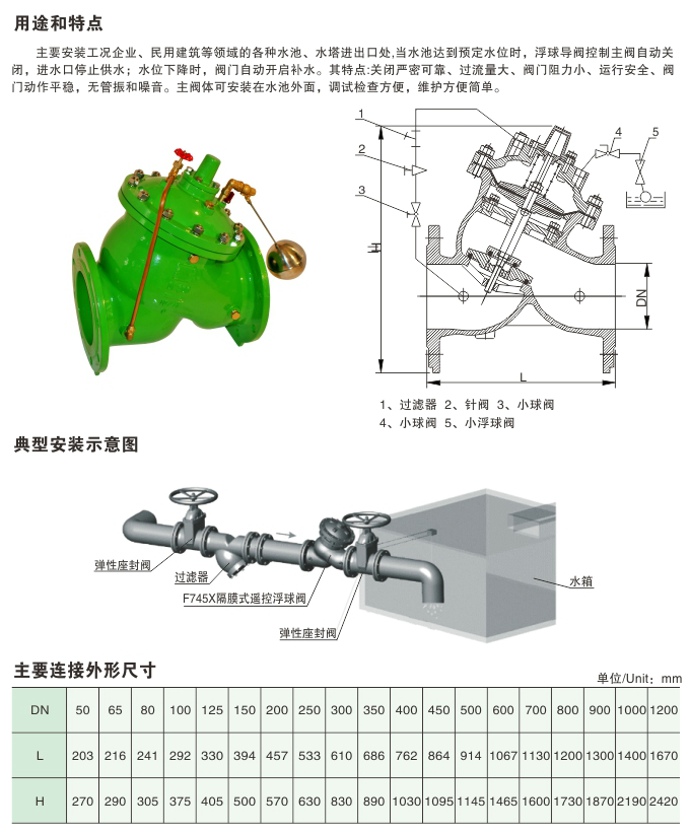 用途和特点

主要安装工况企业、民用建筑等领域的各种水池、水塔进出口处,当水池达到预定水位时，浮球导阀控制主阀自动关闭，进水口停止供水；水位下降时，阀门自动开启补水。其特点:关闭严密可靠、过流量大、阀门阻力小、运行安全、阀门动作平稳，无管振和噪音。主阀体可安装在水池外面，调试检查方便，维护方便简单。

1
2
3
4
5
H
DN
L

1、过滤器 2、针阀 3、小球阀
4、小球阀 5、小浮球阀

典型安装示意图

弹性座封阀
过滤器
F745X隔膜式遥控浮球阀
弹性座封阀
水箱

主要连接外形尺寸

单位/Unit：mm

| DN | 50 | 65 | 80 | 100 | 125 | 150 | 200 | 250 | 300 | 350 | 400 | 450 | 500 | 600 | 700 | 800 | 900 | 1000 | 1200 |
|---|---|---|---|---|---|---|---|---|---|---|---|---|---|---|---|---|---|---|---|
| L | 203 | 216 | 241 | 292 | 330 | 394 | 457 | 533 | 610 | 686 | 762 | 864 | 914 | 1067 | 1130 | 1200 | 1300 | 1400 | 1670 |
| H | 270 | 290 | 305 | 375 | 405 | 500 | 570 | 630 | 830 | 890 | 1030 | 1095 | 1145 | 1465 | 1600 | 1730 | 1870 | 2190 | 2420 |