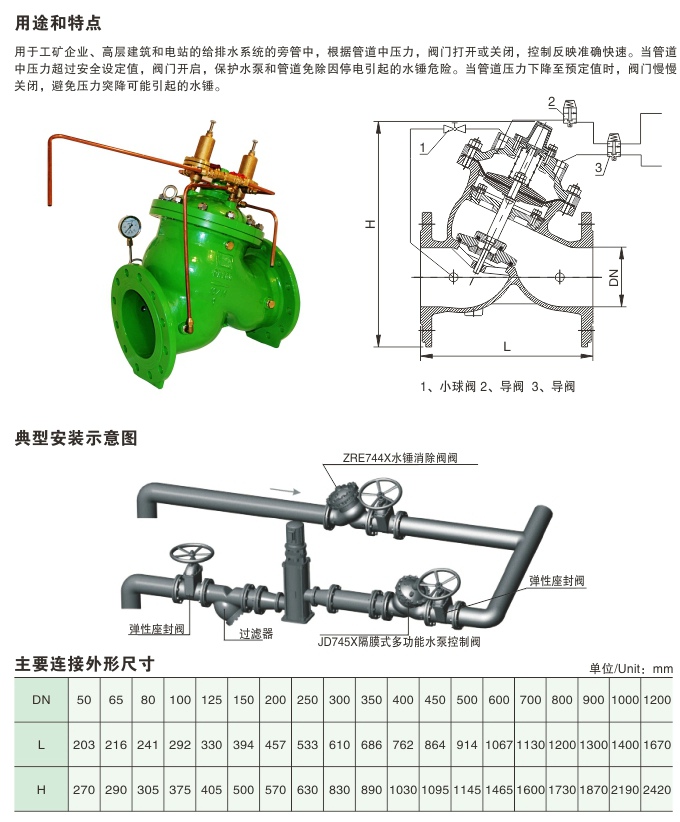 用途和特点

用于工矿企业、高层建筑和电站的给排水系统的旁管中，根据管道中压力，阀门打开或关闭，控制反映准确快速。当管道中压力超过安全设定值，阀门开启，保护水泵和管道免除因停电引起的水锤危险。当管道压力下降至预定值时，阀门慢慢关闭，避免压力突降可能引起的水锤。

2
1
3
H
DN
L

1、小球阀 2、导阀 3、导阀

典型安装示意图

ZRE744X水锤消除阀阀
弹性座封阀
弹性座封阀
过滤器
JD745X隔膜式多功能水泵控制阀

主要连接外形尺寸

单位/Unit：mm

| DN | 50 | 65 | 80 | 100 | 125 | 150 | 200 | 250 | 300 | 350 | 400 | 450 | 500 | 600 | 700 | 800 | 900 | 1000 | 1200 |
|---|---|---|---|---|---|---|---|---|---|---|---|---|---|---|---|---|---|---|---|
| L | 203 | 216 | 241 | 292 | 330 | 394 | 457 | 533 | 610 | 686 | 762 | 864 | 914 | 1067 | 1130 | 1200 | 1300 | 1400 | 1670 |
| H | 270 | 290 | 305 | 375 | 405 | 500 | 570 | 630 | 830 | 890 | 1030 | 1095 | 1145 | 1465 | 1600 | 1730 | 1870 | 2190 | 2420 |