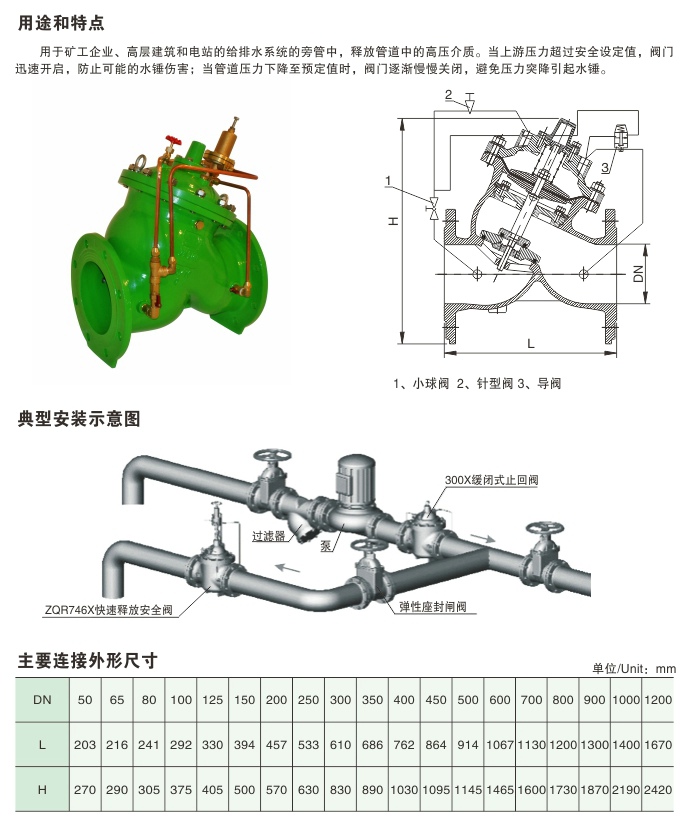 用途和特点

用于矿工企业、高层建筑和电站的给排水系统的旁管中，释放管道中的高压介质。当上游压力超过安全设定值，阀门迅速开启，防止可能的水锤伤害；当管道压力下降至预定值时，阀门逐渐慢慢关闭，避免压力突降引起水锤。

2
1
3
H
DN
L

1、小球阀 2、针型阀 3、导阀

典型安装示意图

300X缓闭式止回阀
过滤器
泵
ZQR746X快速释放安全阀
弹性座封闸阀

主要连接外形尺寸

单位/Unit：mm

| DN | 50 | 65 | 80 | 100 | 125 | 150 | 200 | 250 | 300 | 350 | 400 | 450 | 500 | 600 | 700 | 800 | 900 | 1000 | 1200 |
|---|---|---|---|---|---|---|---|---|---|---|---|---|---|---|---|---|---|---|---|
| L | 203 | 216 | 241 | 292 | 330 | 394 | 457 | 533 | 610 | 686 | 762 | 864 | 914 | 1067 | 1130 | 1200 | 1300 | 1400 | 1670 |
| H | 270 | 290 | 305 | 375 | 405 | 500 | 570 | 630 | 830 | 890 | 1030 | 1095 | 1145 | 1465 | 1600 | 1730 | 1870 | 2190 | 2420 |