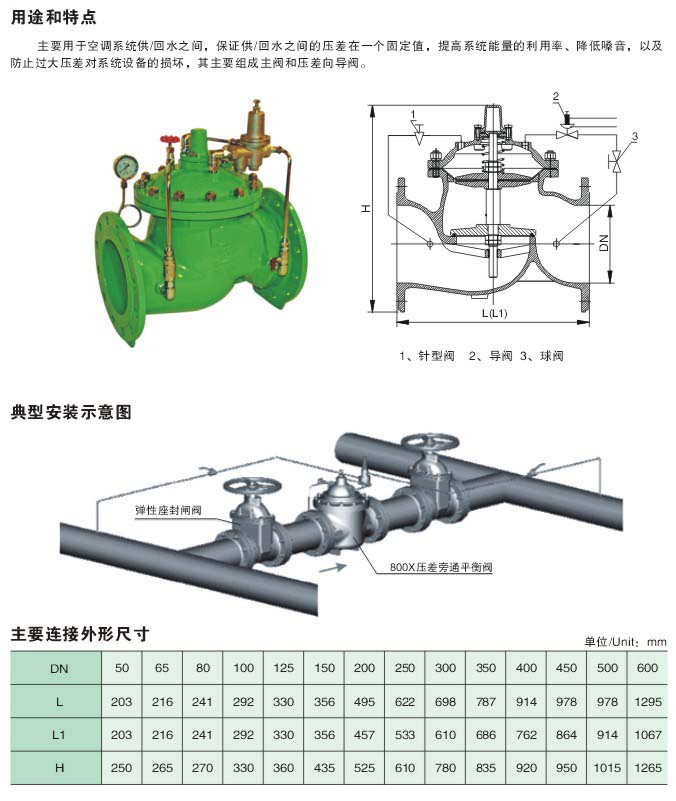 用途和特点

主要用于空调系统供/回水之间，保证供/回水之间的压差在一个固定值，提高系统能量的利用率、降低噪音，以及防止过大压差对系统设备的损坏，其主要组成主阀和压差向导阀。

1
2
3
H
DN
L(L1)

1、针型阀　2、导阀　3、球阀

典型安装示意图

弹性座封闸阀
800X压差旁通平衡阀

主要连接外形尺寸

单位/Unit：mm

| DN | 50 | 65 | 80 | 100 | 125 | 150 | 200 | 250 | 300 | 350 | 400 | 450 | 500 | 600 |
|---|---|---|---|---|---|---|---|---|---|---|---|---|---|---|
| L | 203 | 216 | 241 | 292 | 330 | 356 | 495 | 622 | 698 | 787 | 914 | 978 | 978 | 1295 |
| L1 | 203 | 216 | 241 | 292 | 330 | 356 | 457 | 533 | 610 | 686 | 762 | 864 | 914 | 1067 |
| H | 250 | 265 | 270 | 330 | 360 | 435 | 525 | 610 | 780 | 835 | 920 | 950 | 1015 | 1265 |